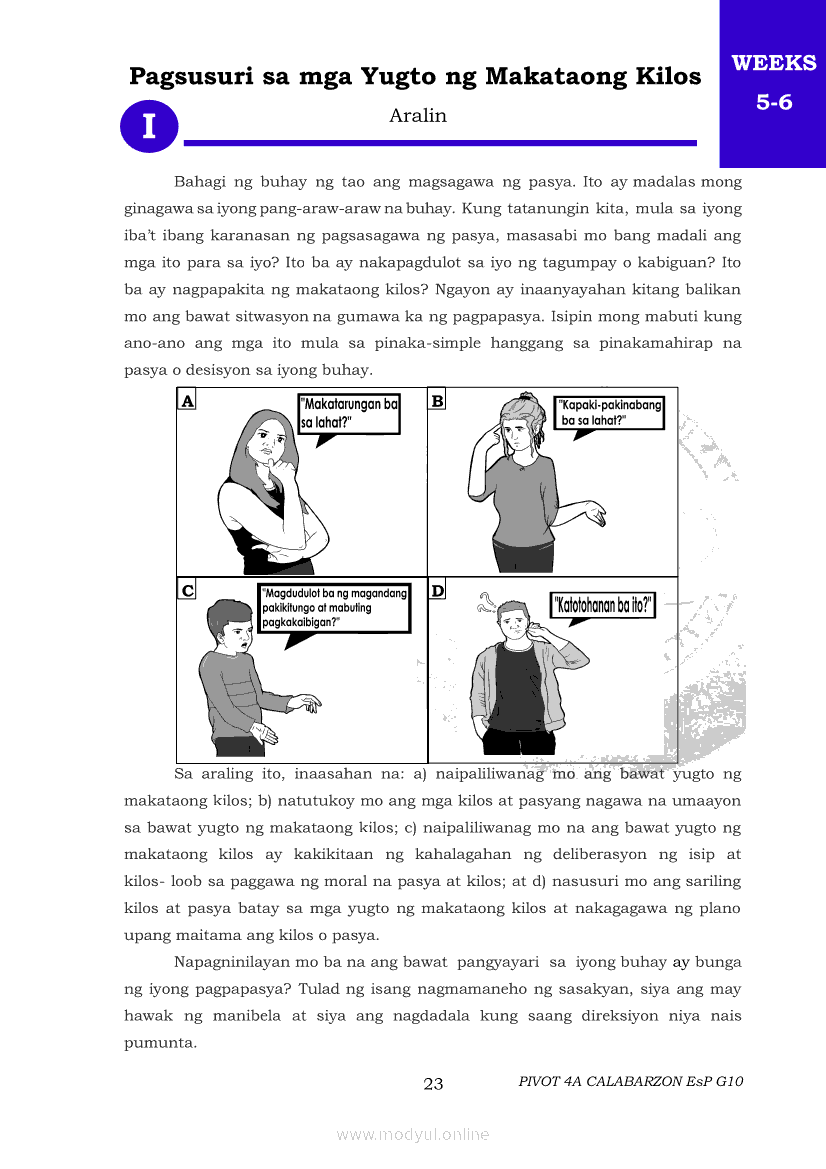 Pagsusuri sa mga Yugto ng Makataong Kilos

WEEKS 5-6

I

Aralin

Bahagi ng buhay ng tao ang magsagawa ng pasya. Ito ay madalas mong ginagawa sa iyong pang-araw-araw na buhay. Kung tatanungin kita, mula sa iyong iba't ibang karanasan ng pagsasagawa ng pasya, masasabi mo bang madali ang mga ito para sa iyo? Ito ba ay nakapagdulot sa iyo ng tagumpay o kabiguan? Ito ba ay nagpapakita ng makataong kilos? Ngayon ay inaanyayahan kitang balikan mo ang bawat sitwasyon na gumawa ka ng pagpapasya. Isipin mong mabuti kung ano-ano ang mga ito mula sa pinaka-simple hanggang sa pinakamahirap na pasya o desisyon sa iyong buhay.

A

"Makatarungan ba sa lahat?"

B

"Kapaki-pakinabang ba sa lahat?"

C

"Magdudulot ba ng magandang pakikitungo at mabuting pagkakaibigan?"

D

"Katotohanan ba ito?"

Sa araling ito, inaasahan na: a) naipaliliwanag mo ang bawat yugto ng makataong kilos; b) natutukoy mo ang mga kilos at pasyang nagawa na umaayon sa bawat yugto ng makataong kilos; c) naipaliliwanag mo na ang bawat yugto ng makataong kilos ay kakikitaan ng kahalagahan ng deliberasyon ng isip at kilos- loob sa paggawa ng moral na pasya at kilos; at d) nasusuri mo ang sariling kilos at pasya batay sa mga yugto ng makataong kilos at nakagagawa ng plano upang maitama ang kilos o pasya.

Napagninilayan mo ba na ang bawat pangyayari sa iyong buhay ay bunga ng iyong pagpapasya? Tulad ng isang nagmamaneho ng sasakyan, siya ang may hawak ng manibela at siya ang nagdadala kung saang direksiyon niya nais pumunta.

23

PIVOT 4A CALABARZON EsP G10

www.modyul.online