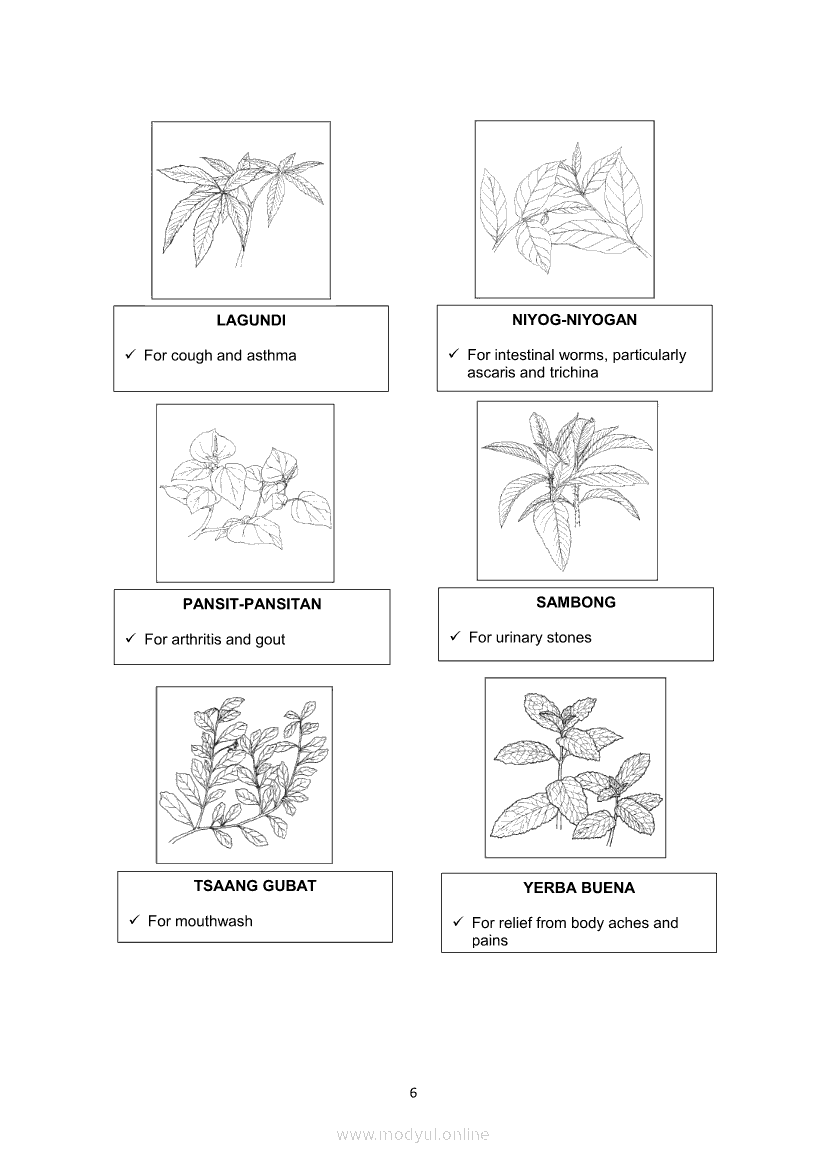 LAGUNDI

✓ For cough and asthma

NIYOG-NIYOGAN

✓ For intestinal worms, particularly ascaris and trichina

PANSIT-PANSITAN

✓ For arthritis and gout

SAMBONG

✓ For urinary stones

TSAANG GUBAT

✓ For mouthwash

YERBA BUENA

✓ For relief from body aches and pains

6

www.modyul.online