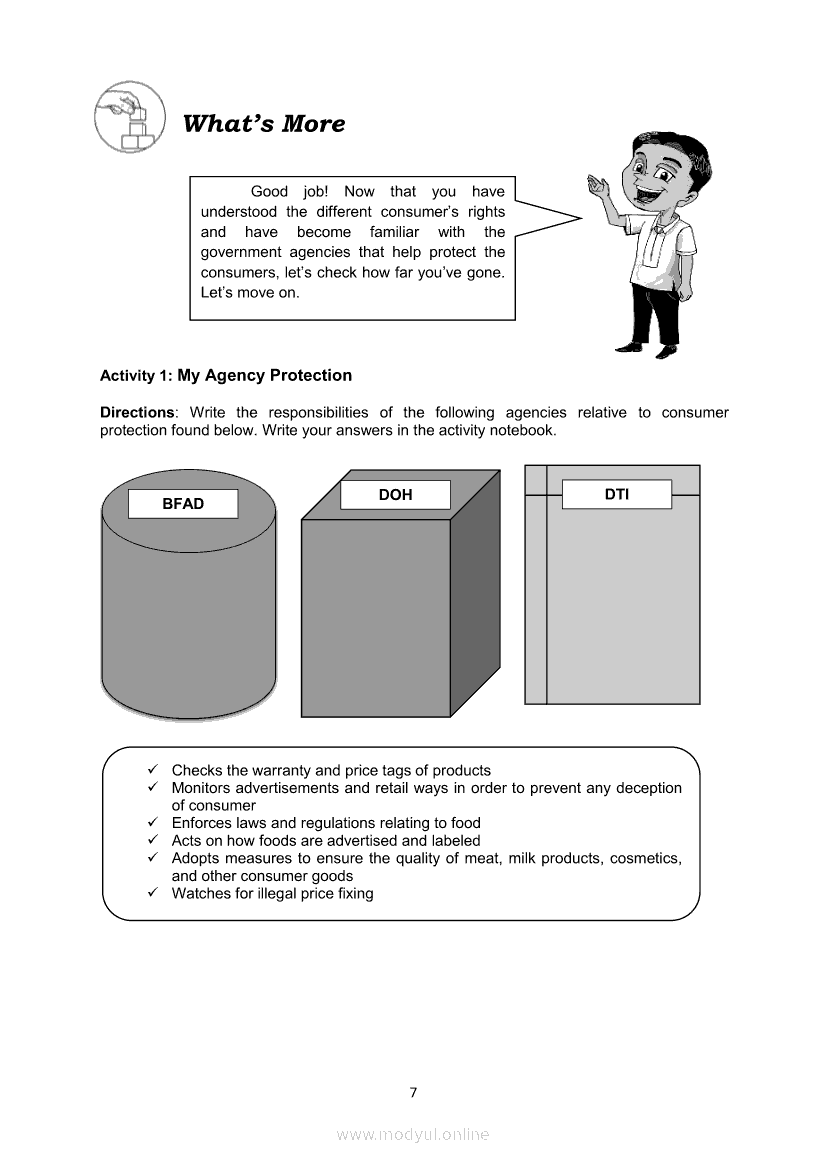 What's More

Good job! Now that you have understood the different consumer's rights and have become familiar with the government agencies that help protect the consumers, let's check how far you've gone. Let's move on.

Activity 1: My Agency Protection

Directions: Write the responsibilities of the following agencies relative to consumer protection found below. Write your answers in the activity notebook.

BFAD

DOH

DTI

✓ Checks the warranty and price tags of products
✓ Monitors advertisements and retail ways in order to prevent any deception of consumer
✓ Enforces laws and regulations relating to food
✓ Acts on how foods are advertised and labeled
✓ Adopts measures to ensure the quality of meat, milk products, cosmetics, and other consumer goods
✓ Watches for illegal price fixing

7

www.modyul.online