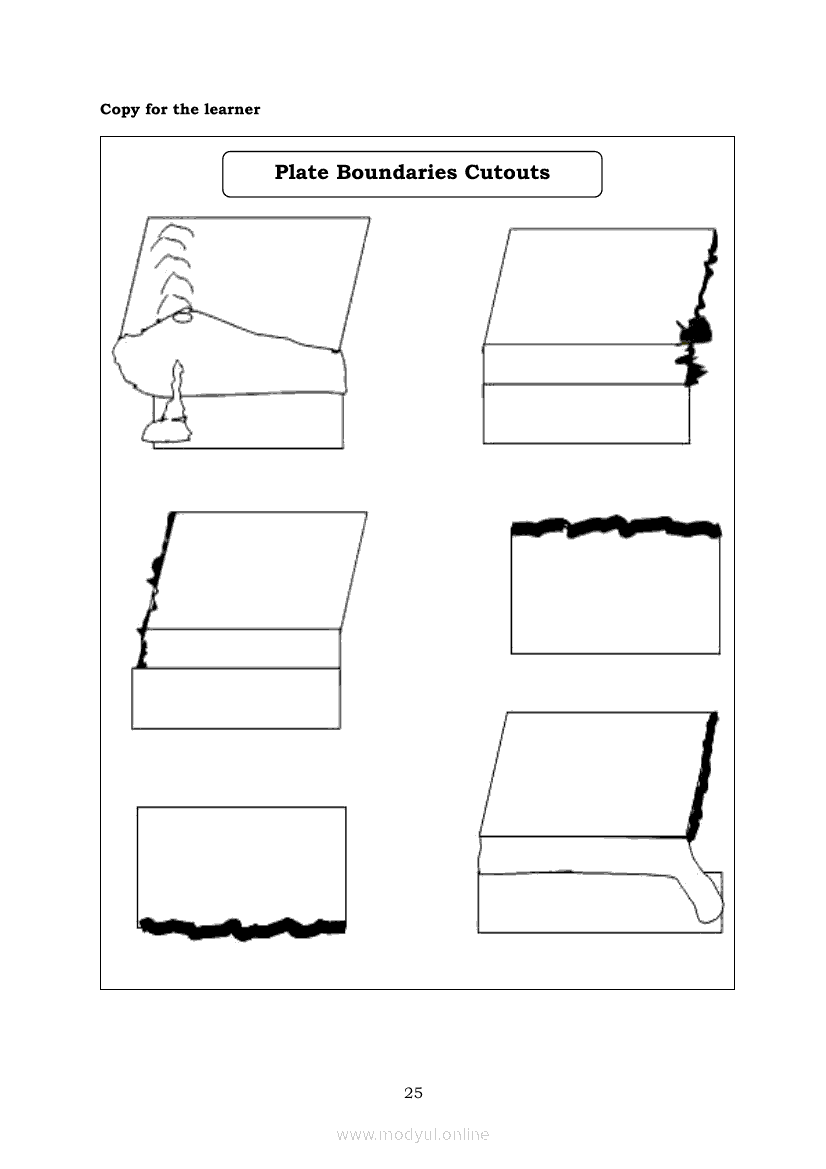 Copy for the learner

Plate Boundaries Cutouts

25

www.modyul.online