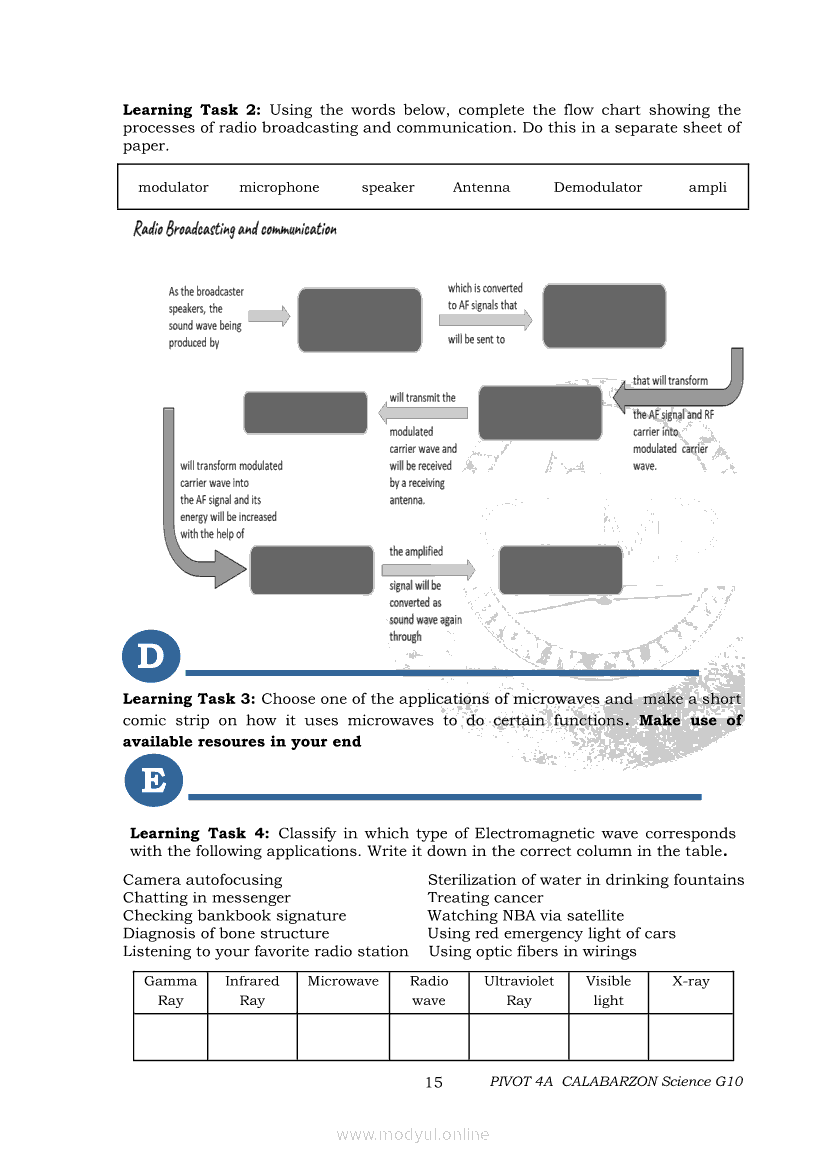 **Learning Task 2:** Using the words below, complete the flow chart showing the processes of radio broadcasting and communication. Do this in a separate sheet of paper.

modulator microphone speaker Antenna Demodulator ampli

Radio Broadcasting and communication

As the broadcaster speakers, the sound wave being produced by

which is converted to AF signals that will be sent to

that will transform the AF signal and RF carrier into modulated carrier wave.

will transmit the modulated carrier wave and will be received by a receiving antenna.

will transform modulated carrier wave into the AF signal and its energy will be increased with the help of

the amplified signal will be converted as sound wave again through

D

**Learning Task 3:** Choose one of the applications of microwaves and make a short comic strip on how it uses microwaves to do certain functions. **Make use of available resoures in your end**

E

**Learning Task 4:** Classify in which type of Electromagnetic wave corresponds with the following applications. Write it down in the correct column in the table.

Camera autofocusing
Chatting in messenger
Checking bankbook signature
Diagnosis of bone structure
Listening to your favorite radio station

Sterilization of water in drinking fountains
Treating cancer
Watching NBA via satellite
Using red emergency light of cars
Using optic fibers in wirings

| Gamma Ray | Infrared Ray | Microwave | Radio wave | Ultraviolet Ray | Visible light | X-ray |
|---|---|---|---|---|---|---|
| | | | | | | |

15 PIVOT 4A CALABARZON Science G10

www.modyul.online