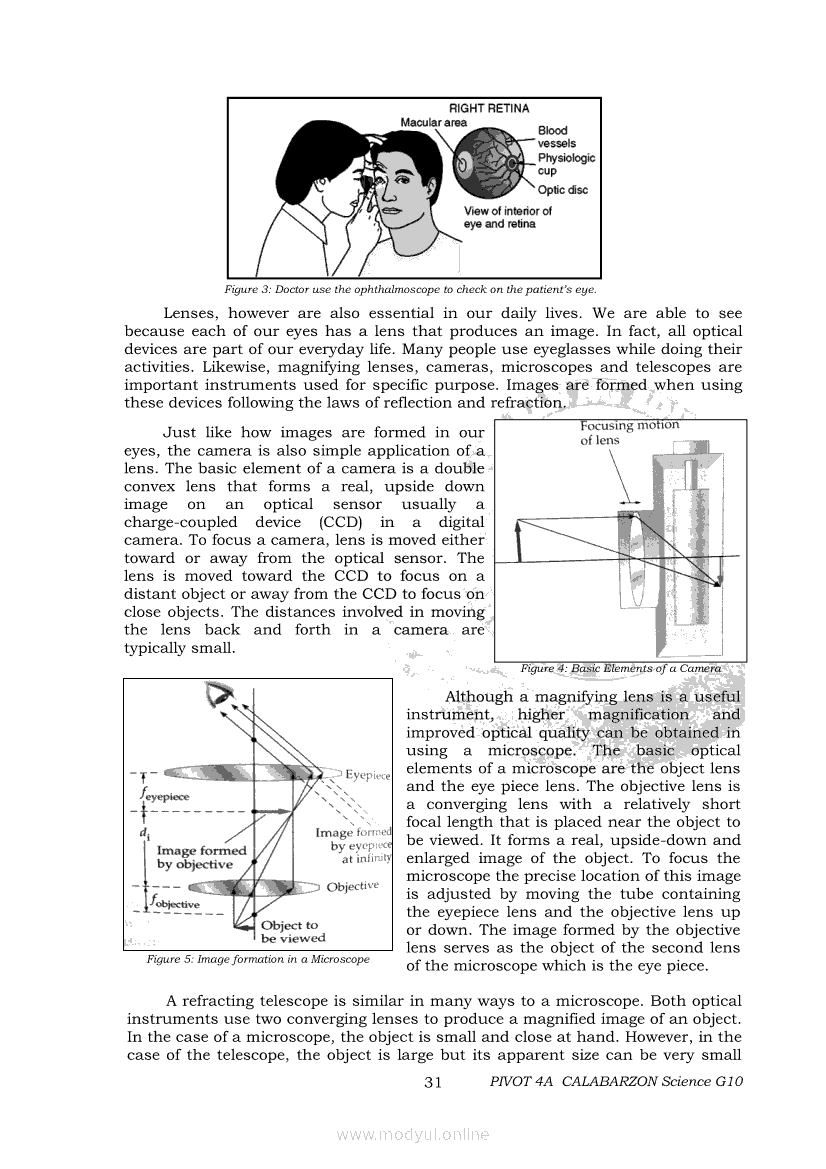 RIGHT RETINA
Macular area
Blood vessels
Physiologic cup
Optic disc
View of interior of eye and retina

Figure 3: Doctor use the ophthalmoscope to check on the patient's eye.

Lenses, however are also essential in our daily lives. We are able to see because each of our eyes has a lens that produces an image. In fact, all optical devices are part of our everyday life. Many people use eyeglasses while doing their activities. Likewise, magnifying lenses, cameras, microscopes and telescopes are important instruments used for specific purpose. Images are formed when using these devices following the laws of reflection and refraction.

Just like how images are formed in our eyes, the camera is also simple application of a lens. The basic element of a camera is a double convex lens that forms a real, upside down image on an optical sensor usually a charge-coupled device (CCD) in a digital camera. To focus a camera, lens is moved either toward or away from the optical sensor. The lens is moved toward the CCD to focus on a distant object or away from the CCD to focus on close objects. The distances involved in moving the lens back and forth in a camera are typically small.

Focusing motion of lens

Figure 4: Basic Elements of a Camera

Eyepiece
$f_{eyepiece}$
$d_i$
Image formed by objective
Image formed by eyepiece at infinity
Objective
$f_{objective}$
Object to be viewed

Figure 5: Image formation in a Microscope

Although a magnifying lens is a useful instrument, higher magnification and improved optical quality can be obtained in using a microscope. The basic optical elements of a microscope are the object lens and the eye piece lens. The objective lens is a converging lens with a relatively short focal length that is placed near the object to be viewed. It forms a real, upside-down and enlarged image of the object. To focus the microscope the precise location of this image is adjusted by moving the tube containing the eyepiece lens and the objective lens up or down. The image formed by the objective lens serves as the object of the second lens of the microscope which is the eye piece.

A refracting telescope is similar in many ways to a microscope. Both optical instruments use two converging lenses to produce a magnified image of an object. In the case of a microscope, the object is small and close at hand. However, in the case of the telescope, the object is large but its apparent size can be very small

31 PIVOT 4A CALABARZON Science G10

www.modyul.online