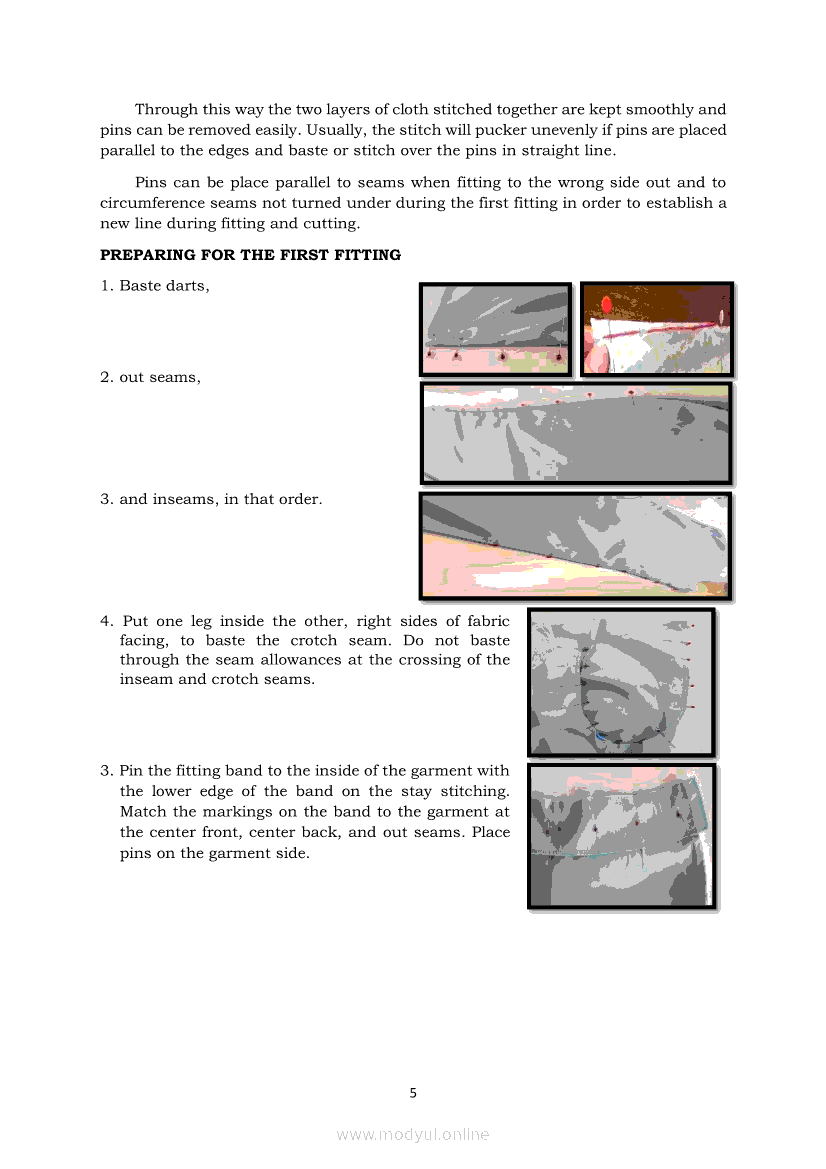 Through this way the two layers of cloth stitched together are kept smoothly and pins can be removed easily. Usually, the stitch will pucker unevenly if pins are placed parallel to the edges and baste or stitch over the pins in straight line.

Pins can be place parallel to seams when fitting to the wrong side out and to circumference seams not turned under during the first fitting in order to establish a new line during fitting and cutting.

PREPARING FOR THE FIRST FITTING

1. Baste darts,

2. out seams,

3. and inseams, in that order.

4. Put one leg inside the other, right sides of fabric facing, to baste the crotch seam. Do not baste through the seam allowances at the crossing of the inseam and crotch seams.

3. Pin the fitting band to the inside of the garment with the lower edge of the band on the stay stitching. Match the markings on the band to the garment at the center front, center back, and out seams. Place pins on the garment side.

5

www.modyul.online