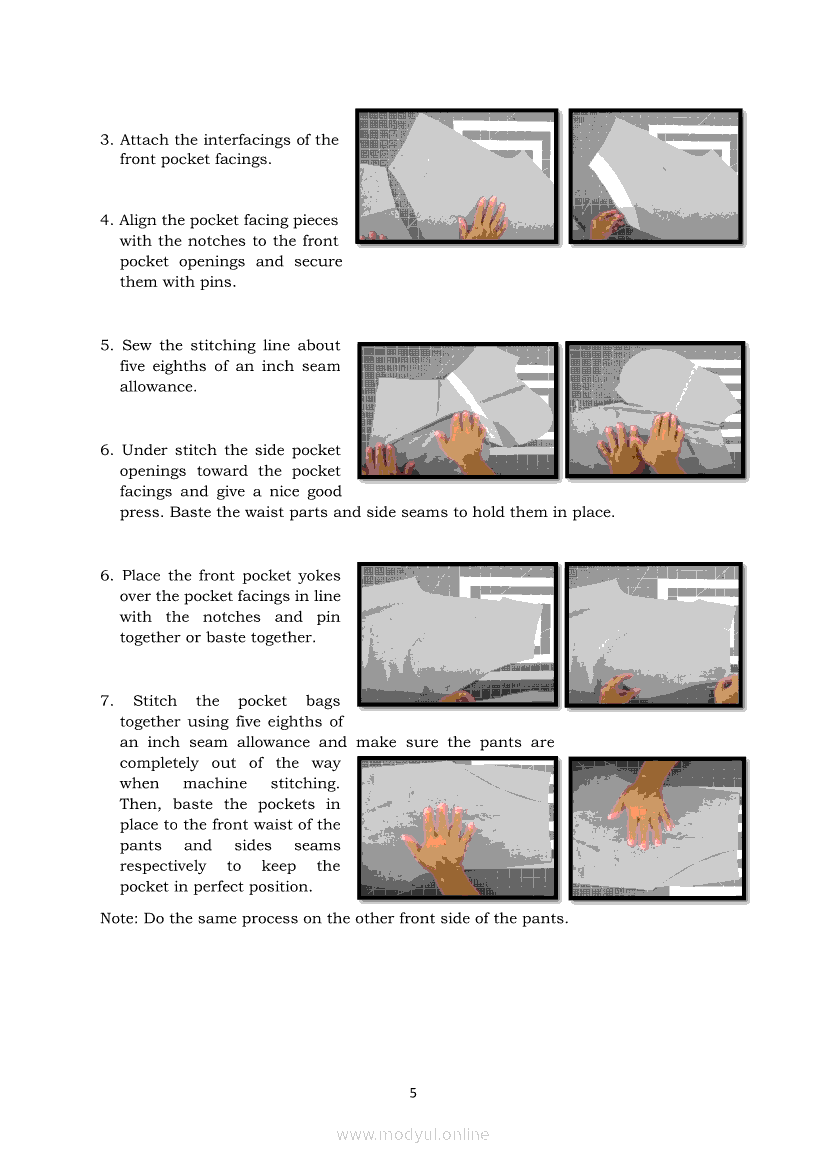 3. Attach the interfacings of the front pocket facings.

4. Align the pocket facing pieces with the notches to the front pocket openings and secure them with pins.

5. Sew the stitching line about five eighths of an inch seam allowance.

6. Under stitch the side pocket openings toward the pocket facings and give a nice good press. Baste the waist parts and side seams to hold them in place.

6. Place the front pocket yokes over the pocket facings in line with the notches and pin together or baste together.

7. Stitch the pocket bags together using five eighths of an inch seam allowance and make sure the pants are completely out of the way when machine stitching. Then, baste the pockets in place to the front waist of the pants and sides seams respectively to keep the pocket in perfect position.

Note: Do the same process on the other front side of the pants.

5

www.modyul.online