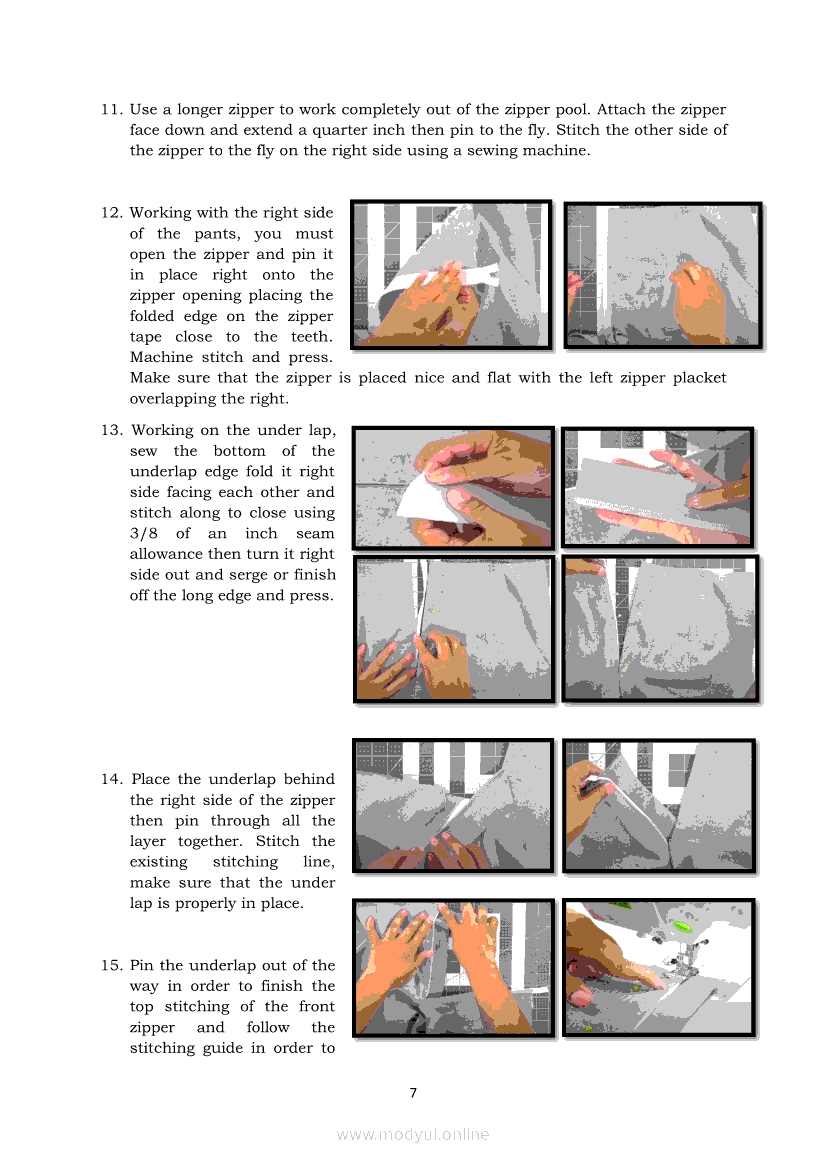 11. Use a longer zipper to work completely out of the zipper pool. Attach the zipper face down and extend a quarter inch then pin to the fly. Stitch the other side of the zipper to the fly on the right side using a sewing machine.

12. Working with the right side of the pants, you must open the zipper and pin it in place right onto the zipper opening placing the folded edge on the zipper tape close to the teeth. Machine stitch and press. Make sure that the zipper is placed nice and flat with the left zipper placket overlapping the right.

13. Working on the under lap, sew the bottom of the underlap edge fold it right side facing each other and stitch along to close using 3/8 of an inch seam allowance then turn it right side out and serge or finish off the long edge and press.

14. Place the underlap behind the right side of the zipper then pin through all the layer together. Stitch the existing stitching line, make sure that the under lap is properly in place.

15. Pin the underlap out of the way in order to finish the top stitching of the front zipper and follow the stitching guide in order to

7

www.modyul.online