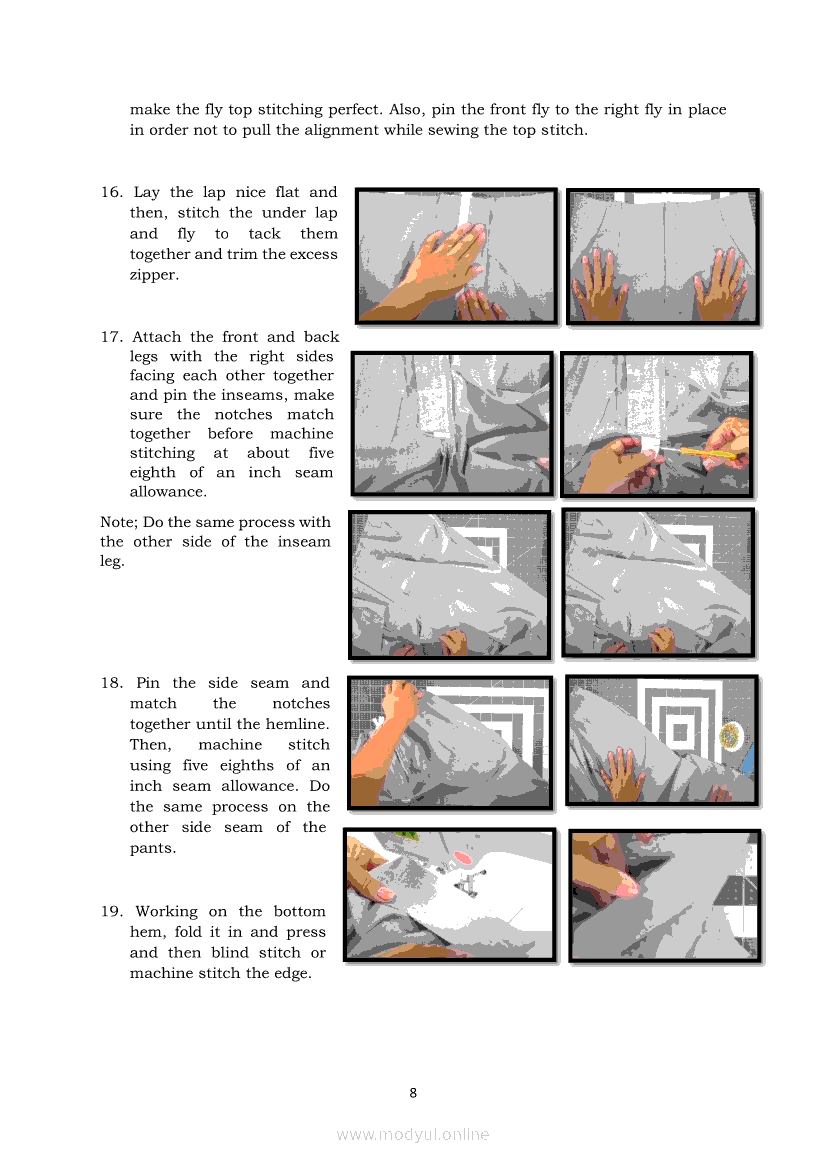 make the fly top stitching perfect. Also, pin the front fly to the right fly in place in order not to pull the alignment while sewing the top stitch.

16. Lay the lap nice flat and then, stitch the under lap and fly to tack them together and trim the excess zipper.

17. Attach the front and back legs with the right sides facing each other together and pin the inseams, make sure the notches match together before machine stitching at about five eighth of an inch seam allowance.

Note; Do the same process with the other side of the inseam leg.

18. Pin the side seam and match the notches together until the hemline. Then, machine stitch using five eighths of an inch seam allowance. Do the same process on the other side seam of the pants.

19. Working on the bottom hem, fold it in and press and then blind stitch or machine stitch the edge.

8

www.modyul.online